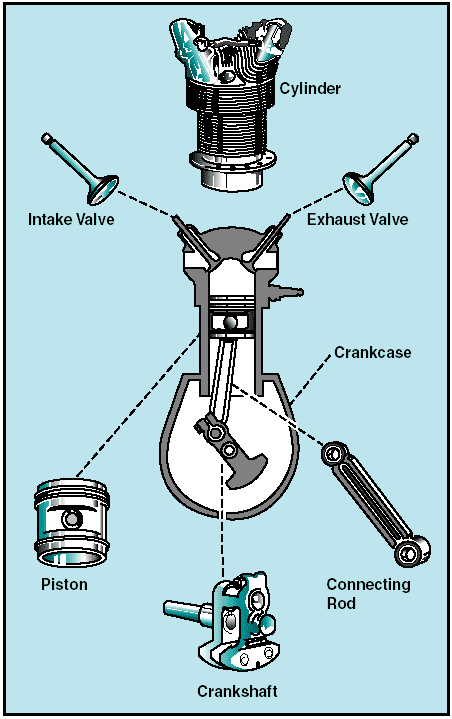 Cylinder

Intake Valve

Exhaust Valve

Crankcase

Piston

Connecting Rod

Crankshaft